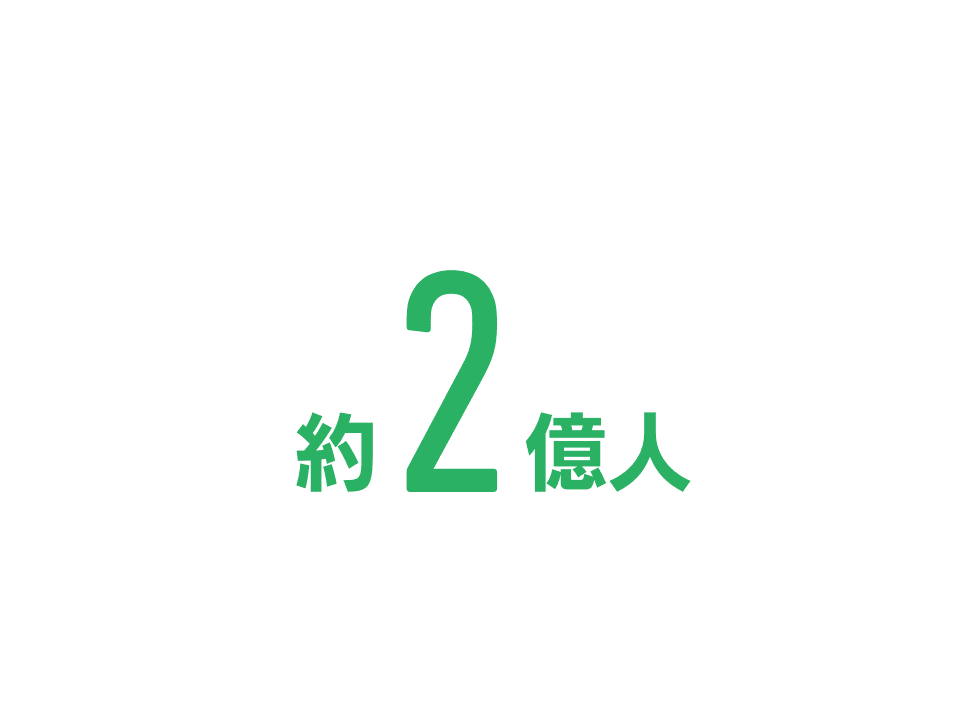 約2億人