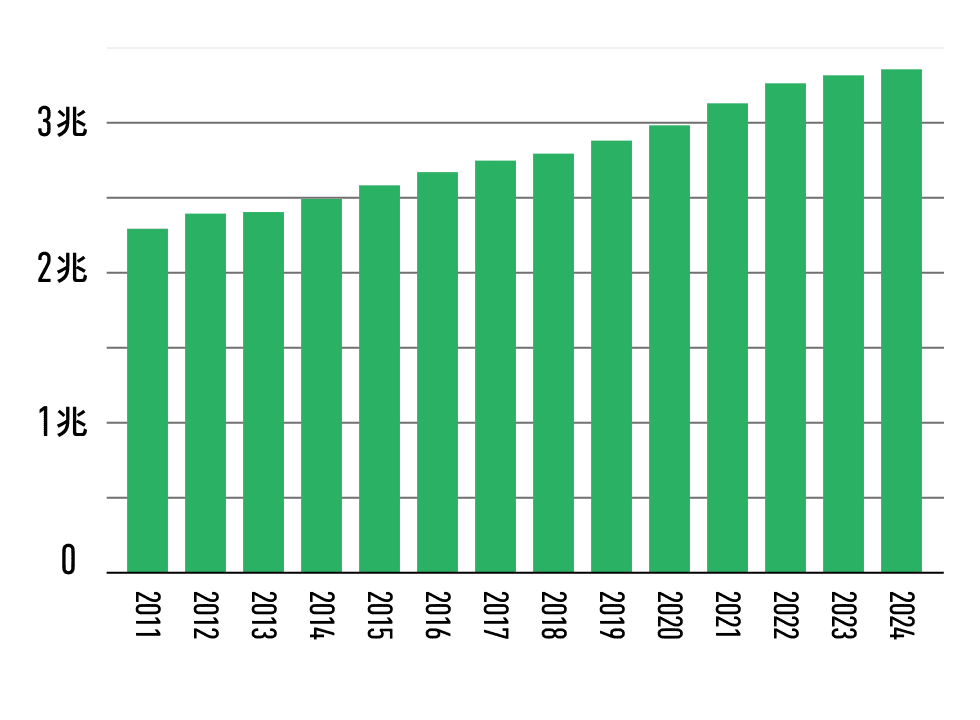 3兆
2兆
1兆
0
2011
2012
2013
2014
2015
2016
2017
2018
2019
2020
2021
2022
2023
2024