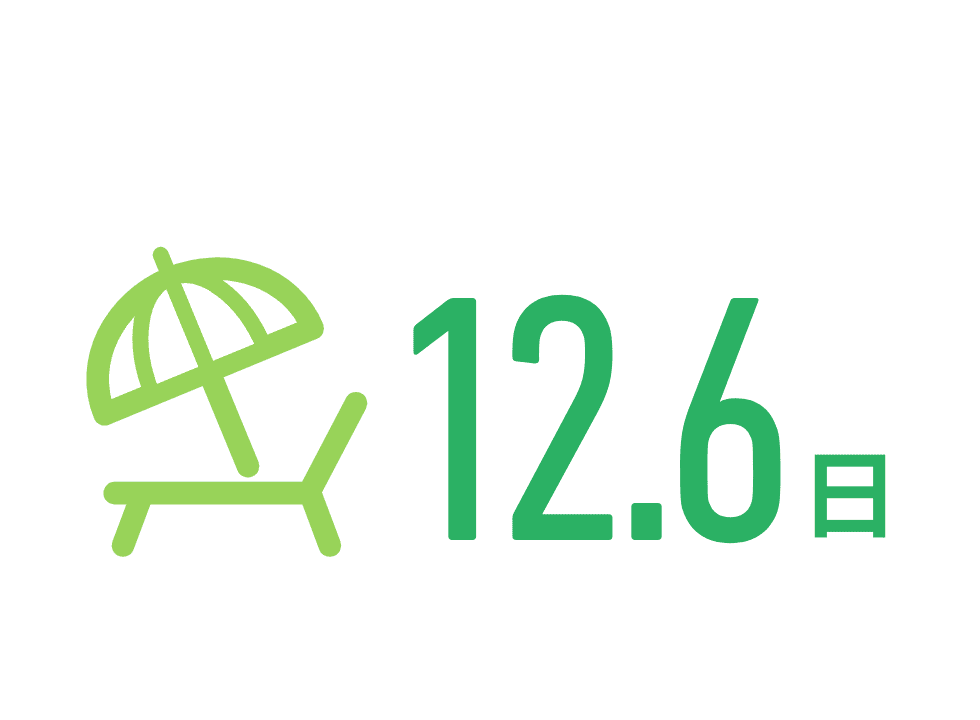 12.6日